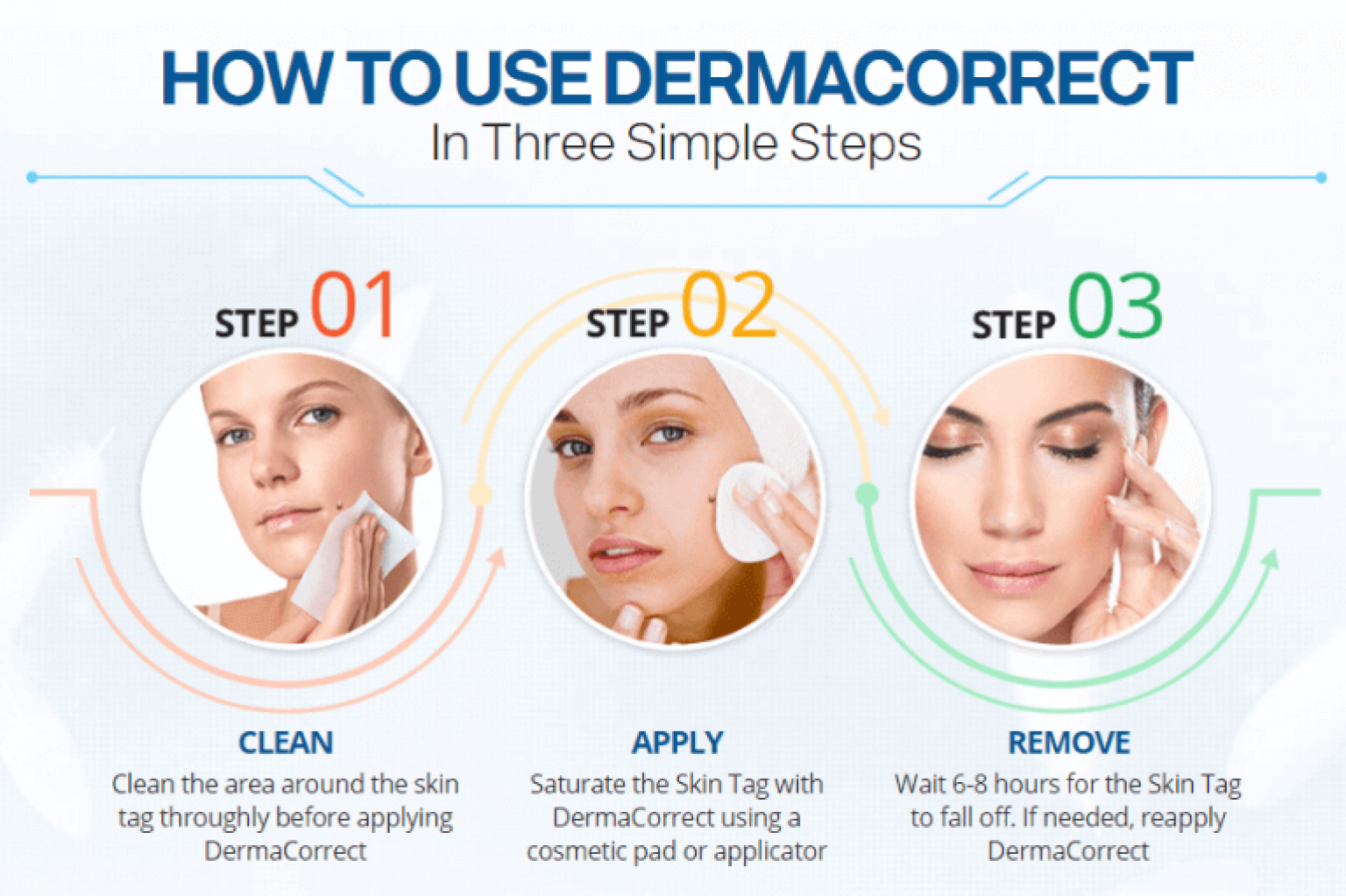 HOW TO USE DERMACORRECT
In Three Simple Steps

STEP 01

CLEAN
Clean the area around the skin tag throughly before applying DermaCorrect

STEP 02

APPLY
Saturate the Skin Tag with DermaCorrect using a cosmetic pad or applicator

STEP 03

REMOVE
Wait 6-8 hours for the Skin Tag to fall off. If needed, reapply DermaCorrect